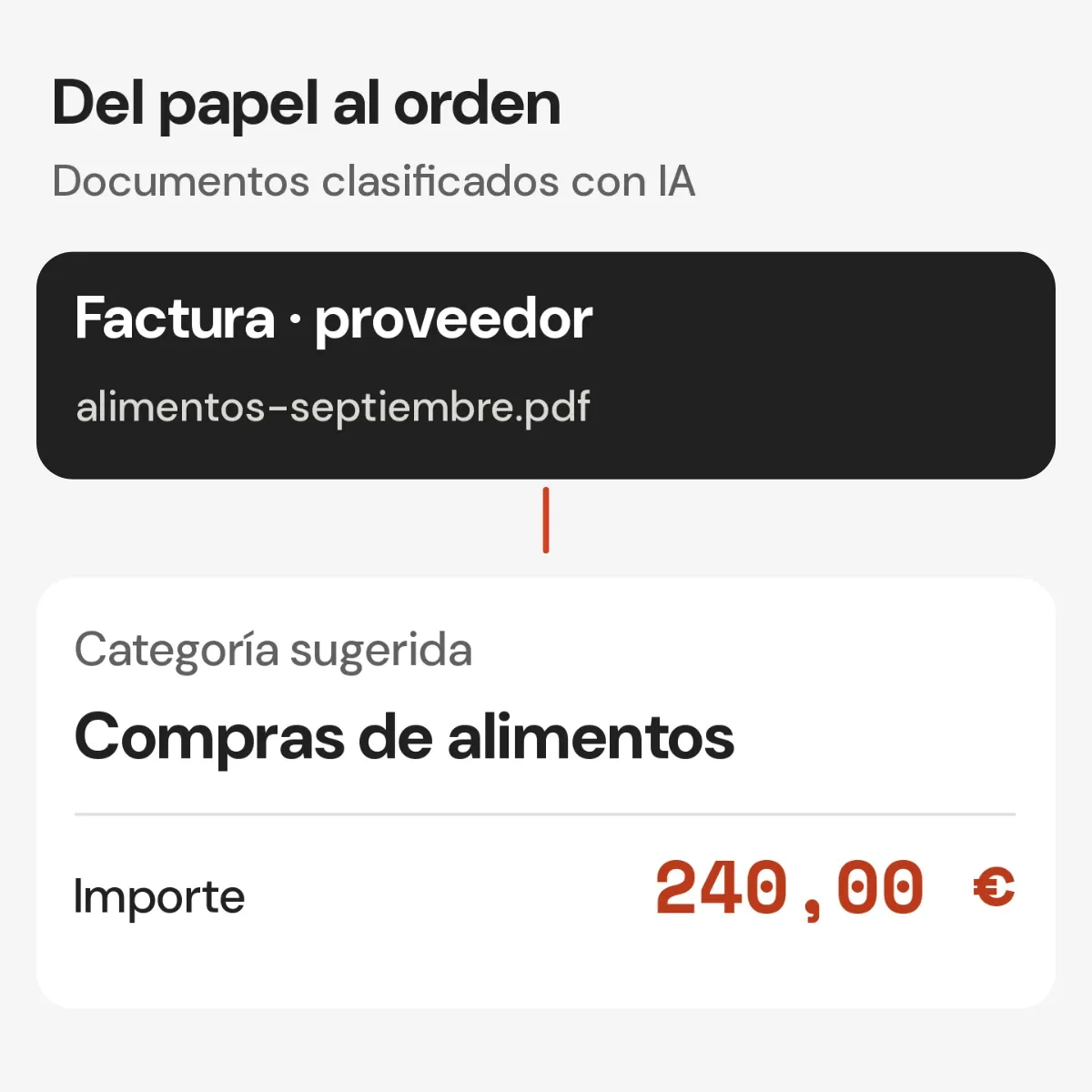 Del papel al orden

Documentos clasificados con IA

Factura · proveedor

alimentos-septiembre.pdf

Categoría sugerida

Compras de alimentos

Importe 240,00 €