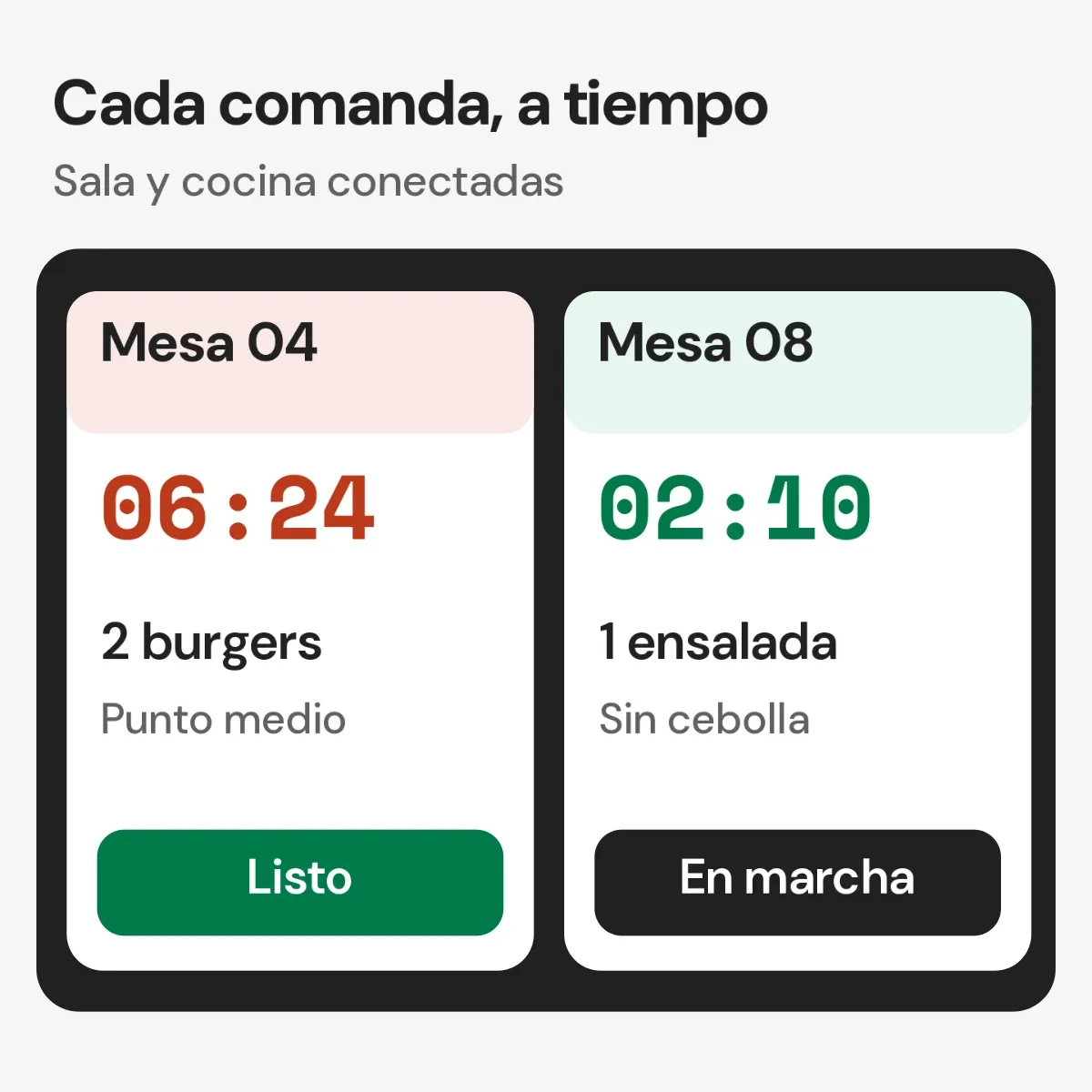 Cada comanda, a tiempo

Sala y cocina conectadas

Mesa 04

06:24

2 burgers

Punto medio

Listo

Mesa 08

02:10

1 ensalada

Sin cebolla

En marcha